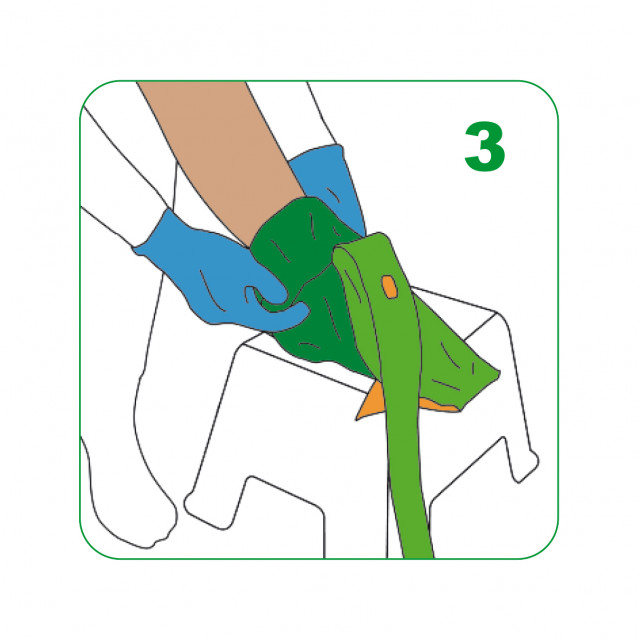 3