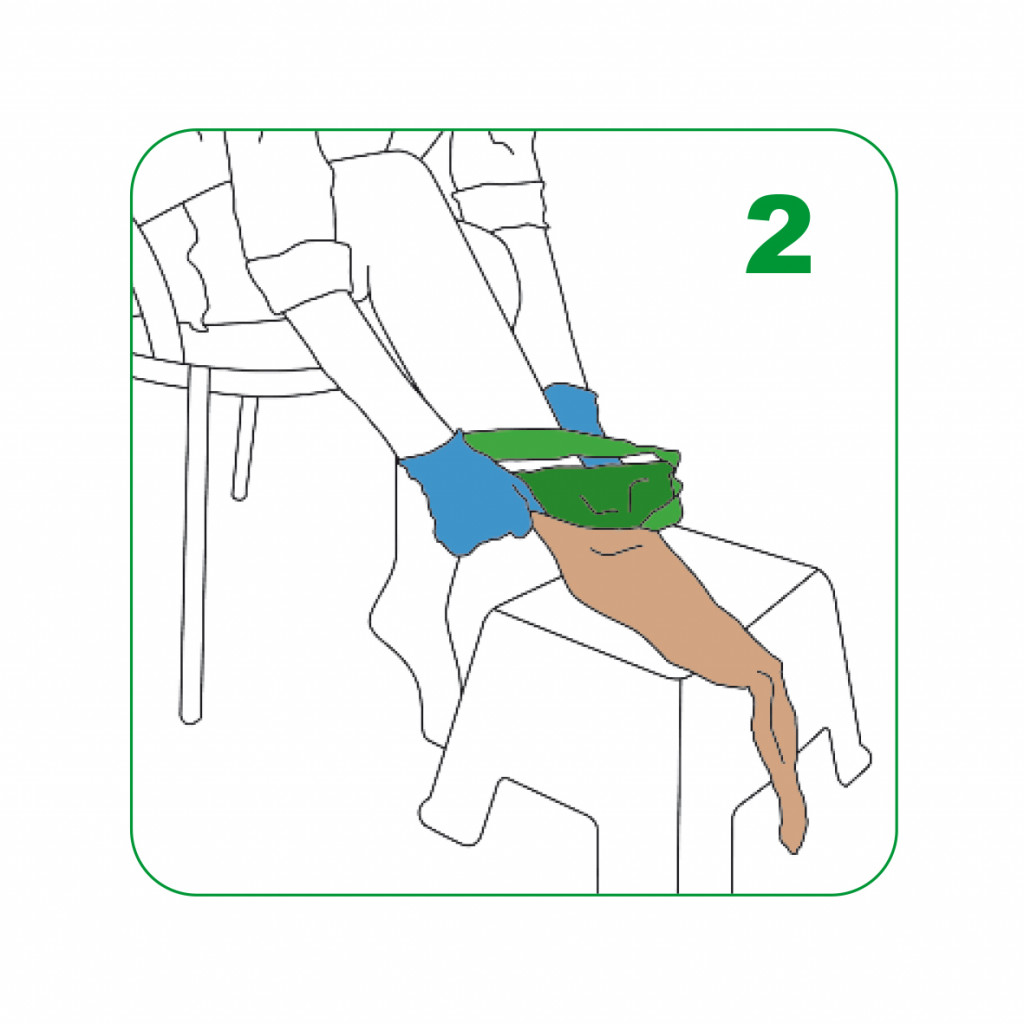 2